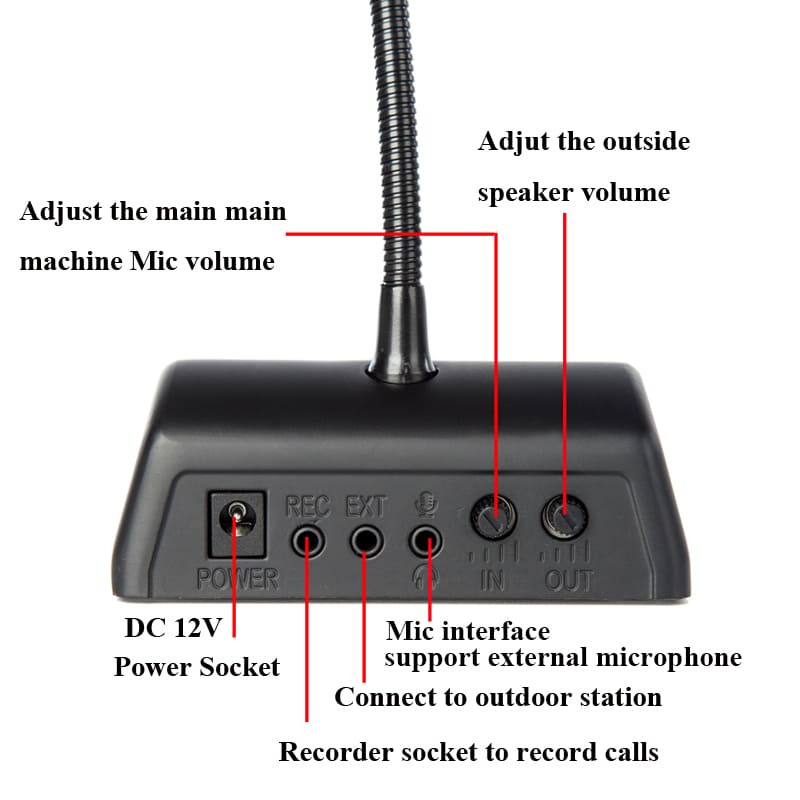 Adjut the outside speaker volume

Adjust the main main machine Mic volume

REC EXT

POWER

IN OUT

DC 12V Power Socket

Mic interface support external microphone

Connect to outdoor station

Recorder socket to record calls